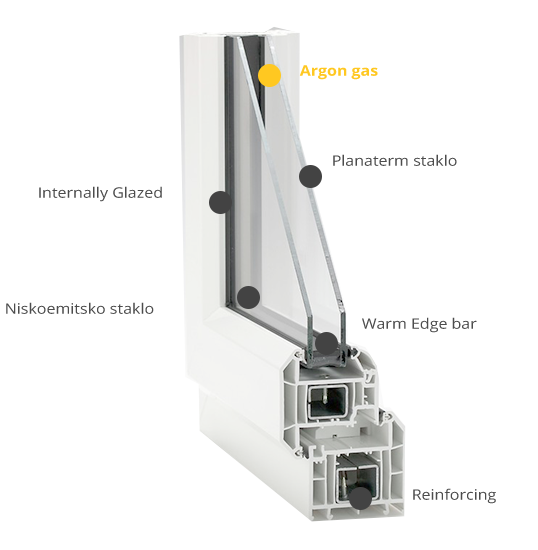 Argon gas

Planaterm staklo

Internally Glazed

Niskoemitsko staklo

Warm Edge bar

Reinforcing